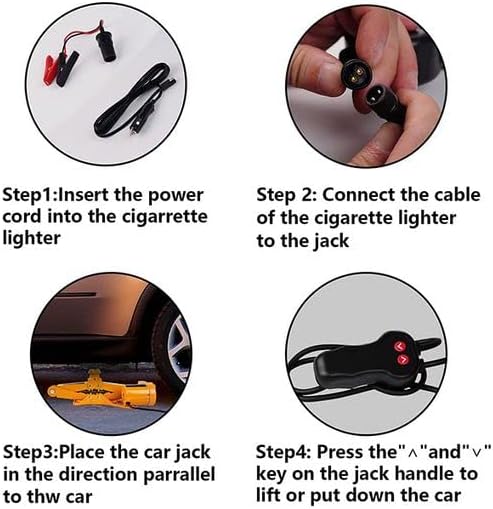 Step1:Insert the power cord into the cigarrette lighter

Step 2: Connect the cable of the cigarette lighter to the jack

Step3:Place the car jack in the direction parrallel to thw car

Step4: Press the"∧"and"∨" key on the jack handle to lift or put down the car