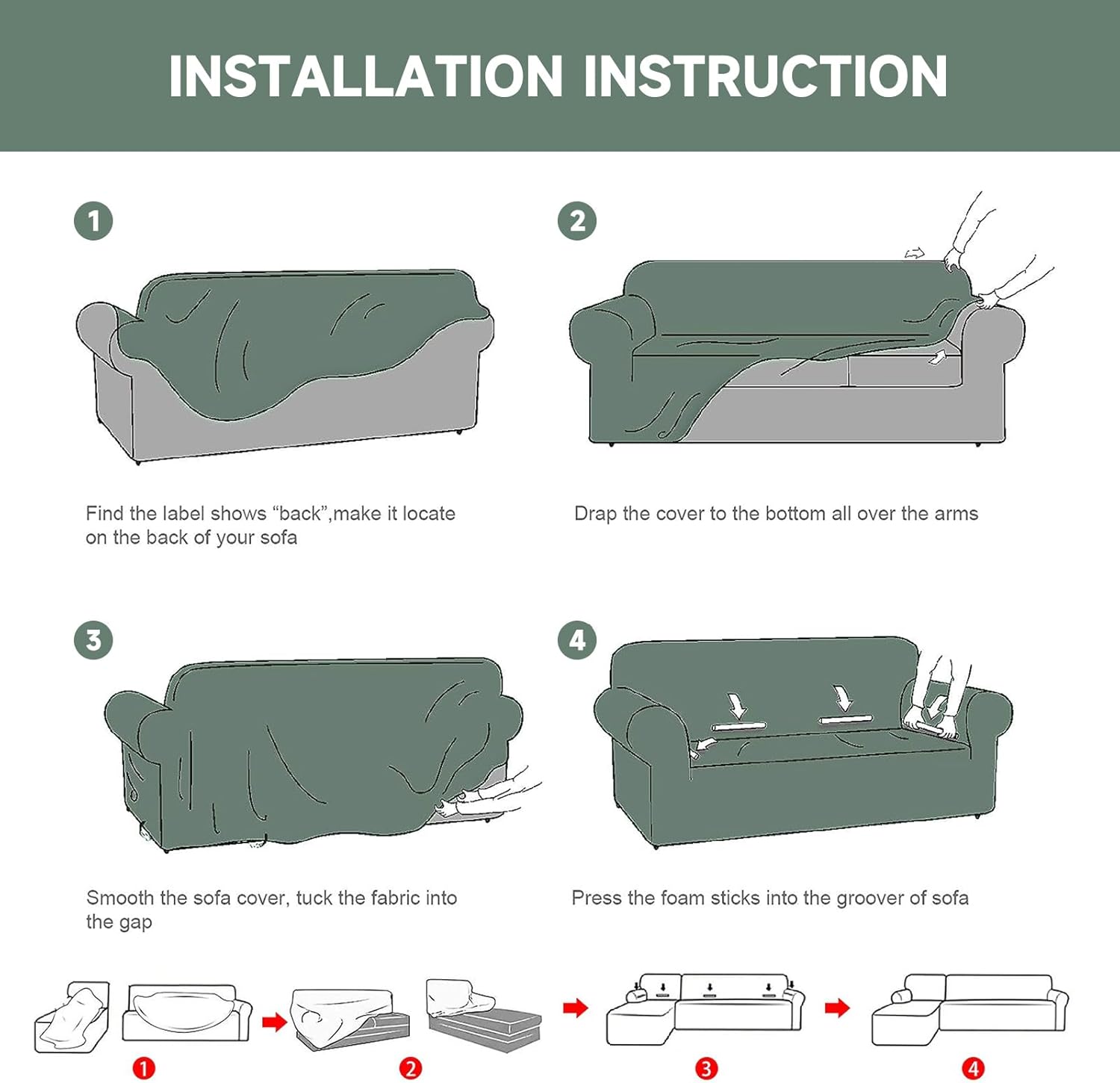 INSTALLATION INSTRUCTION

1

Find the label shows “back”,make it locate on the back of your sofa

2

Drap the cover to the bottom all over the arms

3

Smooth the sofa cover, tuck the fabric into the gap

4

Press the foam sticks into the groover of sofa

1

2

3

4