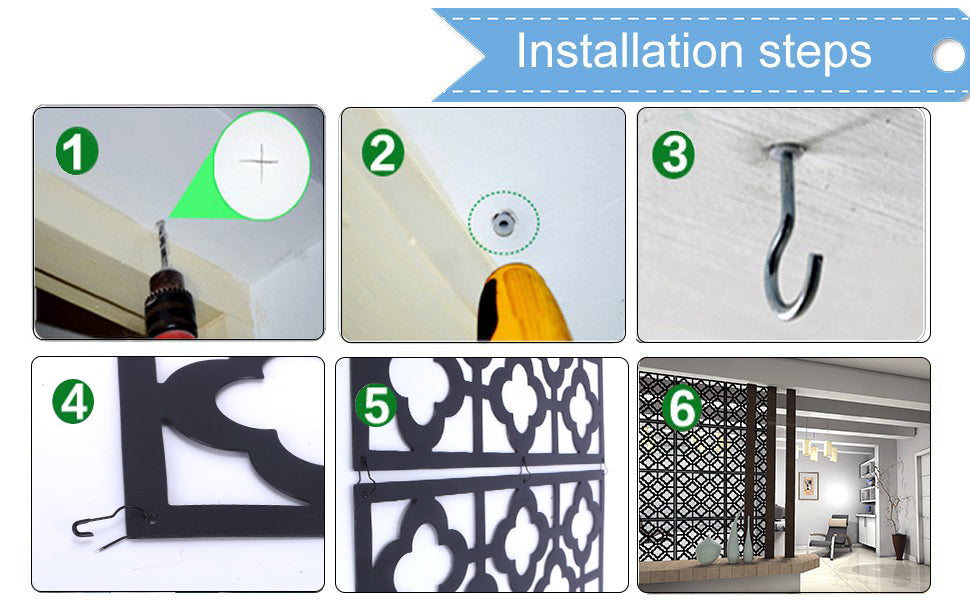 Installation steps

1

2

3

4

5

6