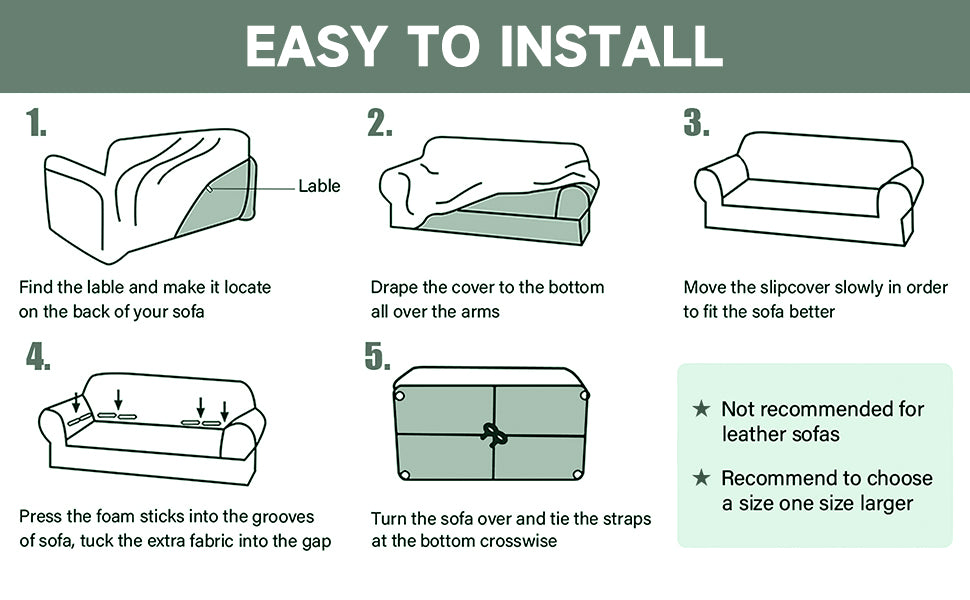 EASY TO INSTALL

1.

Lable

Find the lable and make it locate on the back of your sofa

2.

Drape the cover to the bottom all over the arms

3.

Move the slipcover slowly in order to fit the sofa better

4.

Press the foam sticks into the grooves of sofa, tuck the extra fabric into the gap

5.

Turn the sofa over and tie the straps at the bottom crosswise

★ Not recommended for leather sofas

★ Recommend to choose a size one size larger